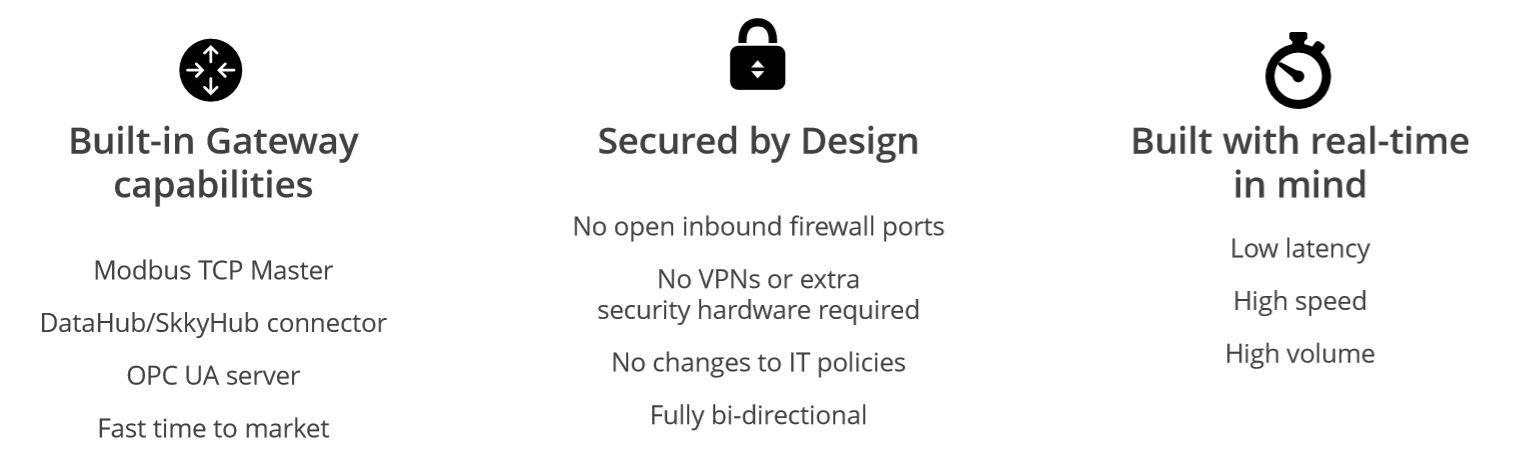 Built-in Gateway capabilities

Modbus TCP Master

DataHub/SkkyHub connector

OPC UA server

Fast time to market

Secured by Design

No open inbound firewall ports

No VPNs or extra security hardware required

No changes to IT policies

Fully bi-directional

Built with real-time in mind

Low latency

High speed

High volume