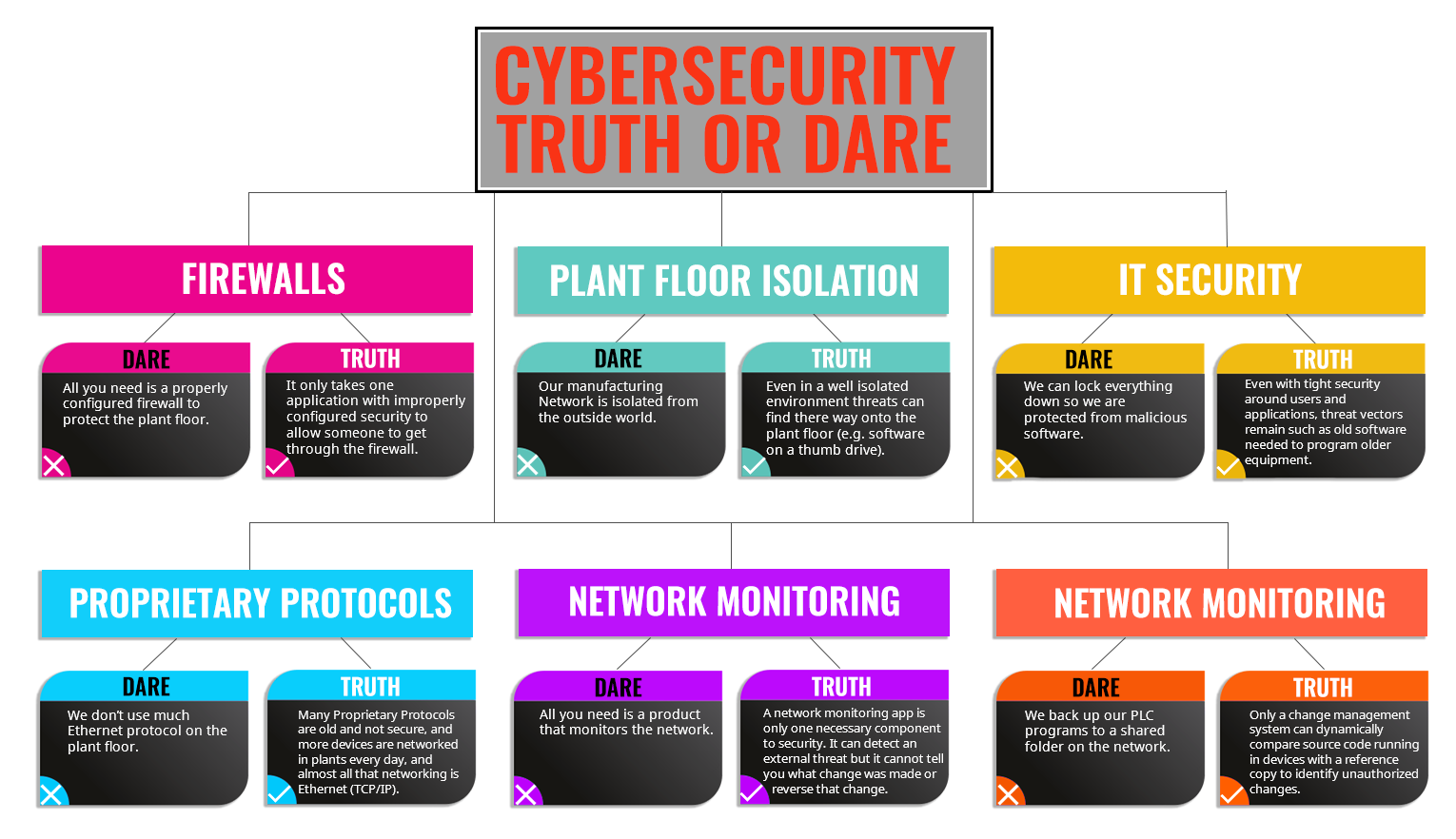 CYBERSECURITY TRUTH OR DARE

FIREWALLS

DARE
All you need is a properly configured firewall to protect the plant floor.

TRUTH
It only takes one application with improperly configured security to allow someone to get through the firewall.

PLANT FLOOR ISOLATION

DARE
Our manufacturing Network is isolated from the outside world.

TRUTH
Even in a well isolated environment threats can find there way onto the plant floor (e.g. software on a thumb drive).

IT SECURITY

DARE
We can lock everything down so we are protected from malicious software.

TRUTH
Even with tight security around users and applications, threat vectors remain such as old software needed to program older equipment.

PROPRIETARY PROTOCOLS

DARE
We don't use much Ethernet protocol on the plant floor.

TRUTH
Many Proprietary Protocols are old and not secure, and more devices are networked in plants every day, and almost all that networking is Ethernet (TCP/IP).

NETWORK MONITORING

DARE
All you need is a product that monitors the network.

TRUTH
A network monitoring app is only one necessary component to security. It can detect an external threat but it cannot tell you what change was made or reverse that change.

NETWORK MONITORING

DARE
We back up our PLC programs to a shared folder on the network.

TRUTH
Only a change management system can dynamically compare source code running in devices with a reference copy to identify unauthorized changes.